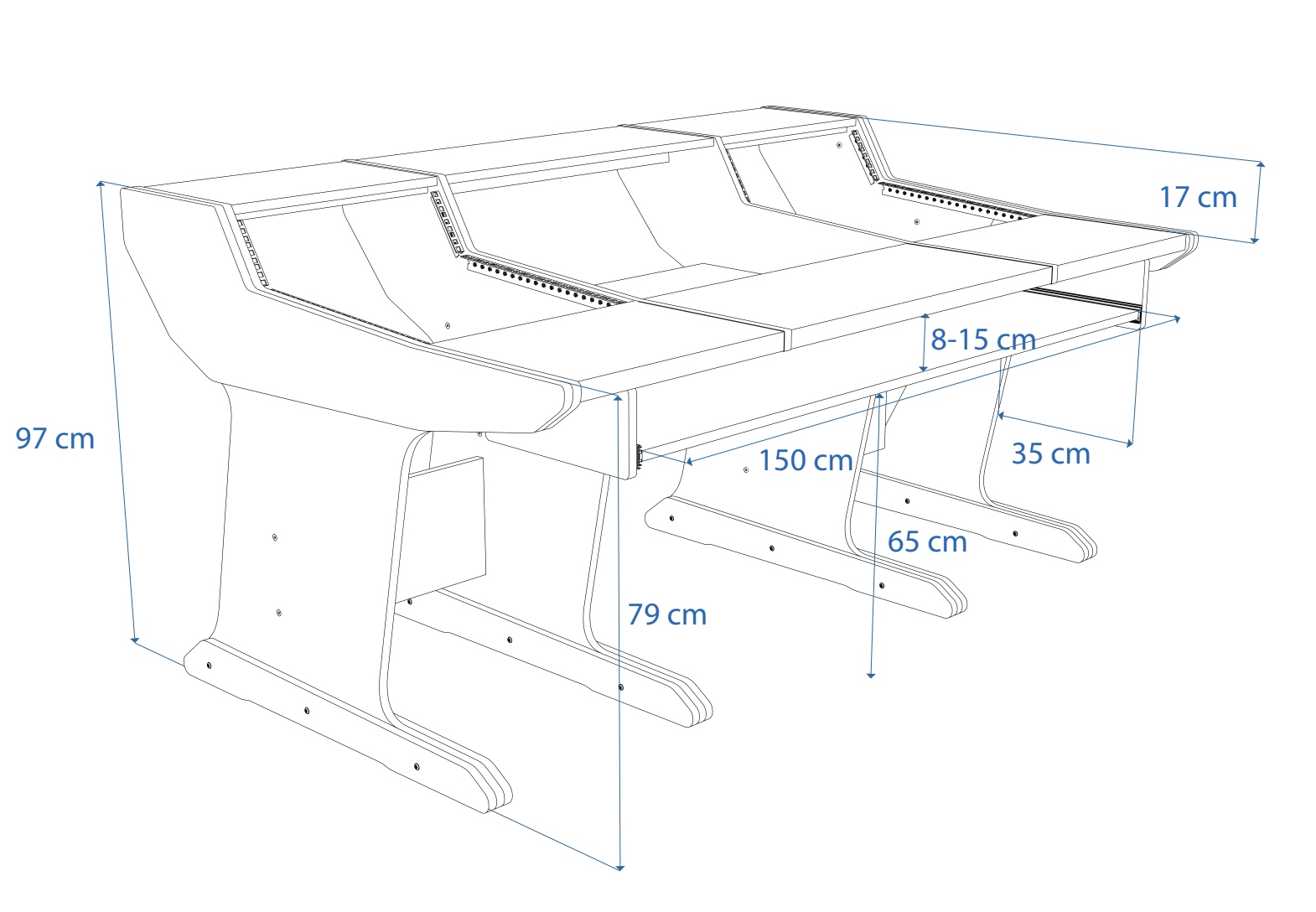 17 cm

8-15 cm

97 cm

150 cm

35 cm

65 cm

79 cm