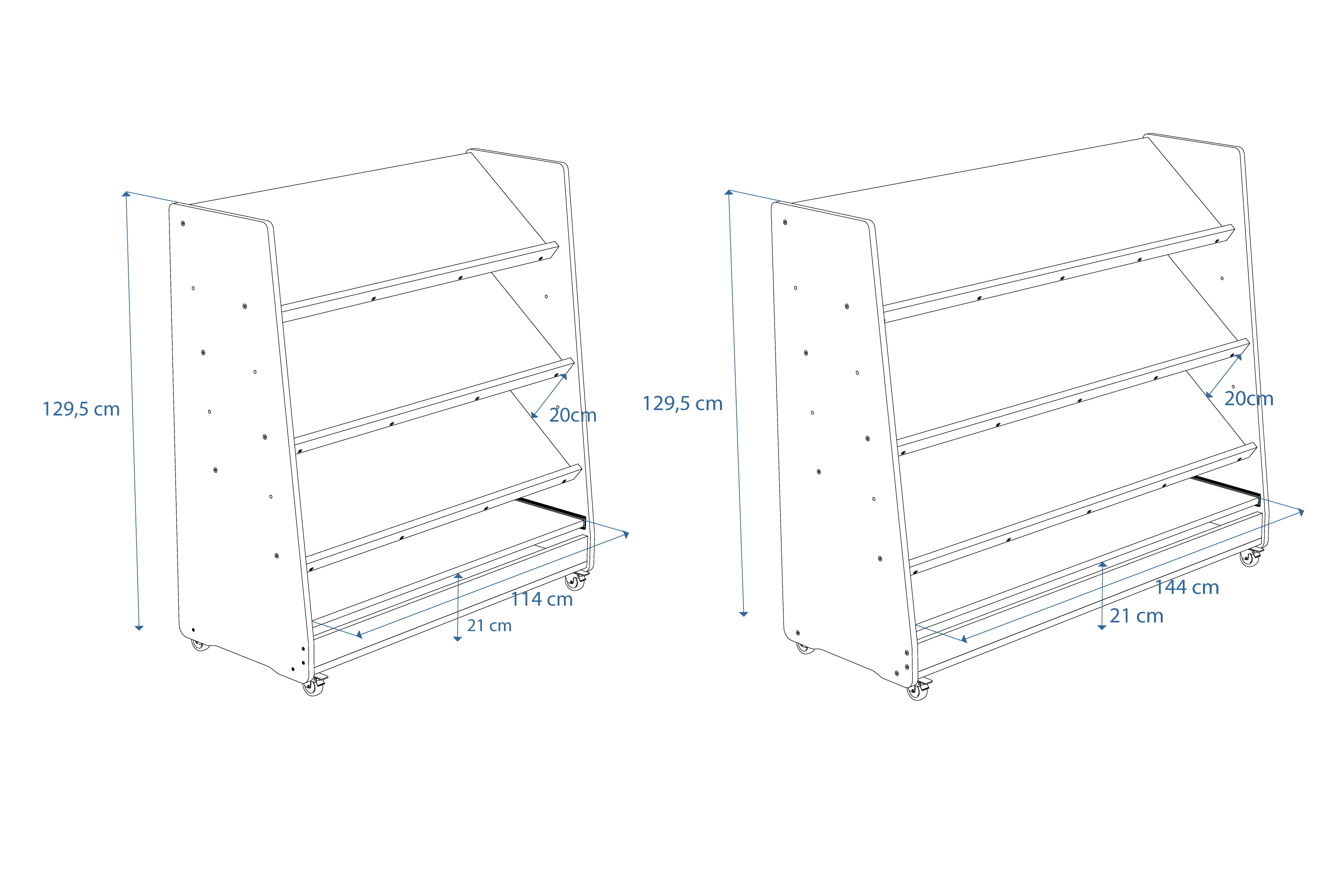 129,5 cm

20cm

114 cm

21 cm

129,5 cm

20cm

144 cm

21 cm