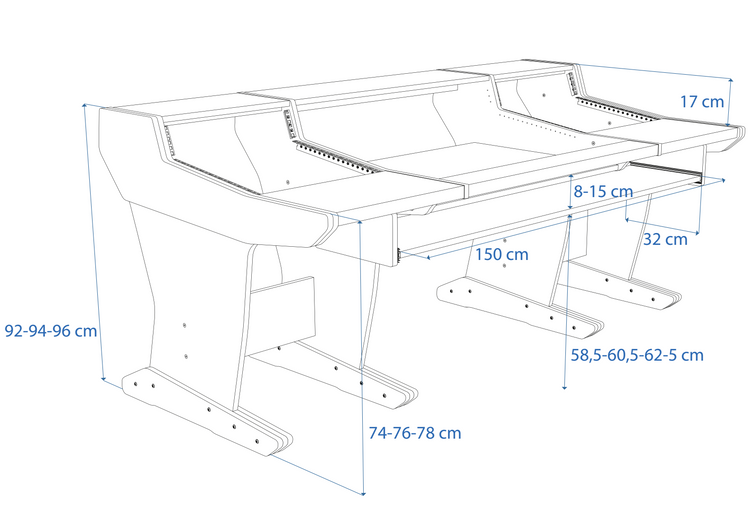 17 cm

8-15 cm

32 cm

150 cm

92-94-96 cm

58,5-60,5-62-5 cm

74-76-78 cm