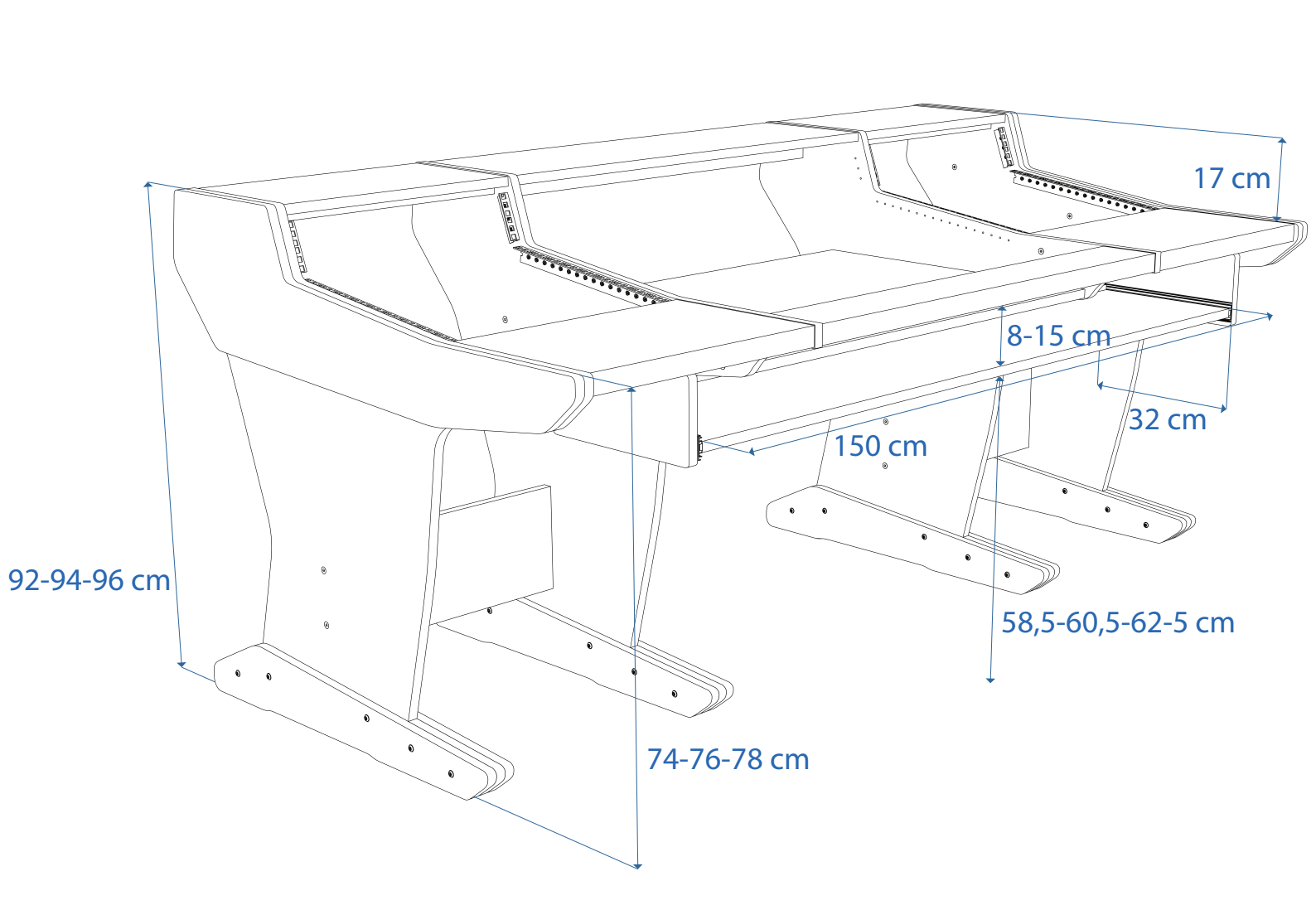 17 cm

8-15 cm

32 cm

150 cm

92-94-96 cm

58,5-60,5-62-5 cm

74-76-78 cm