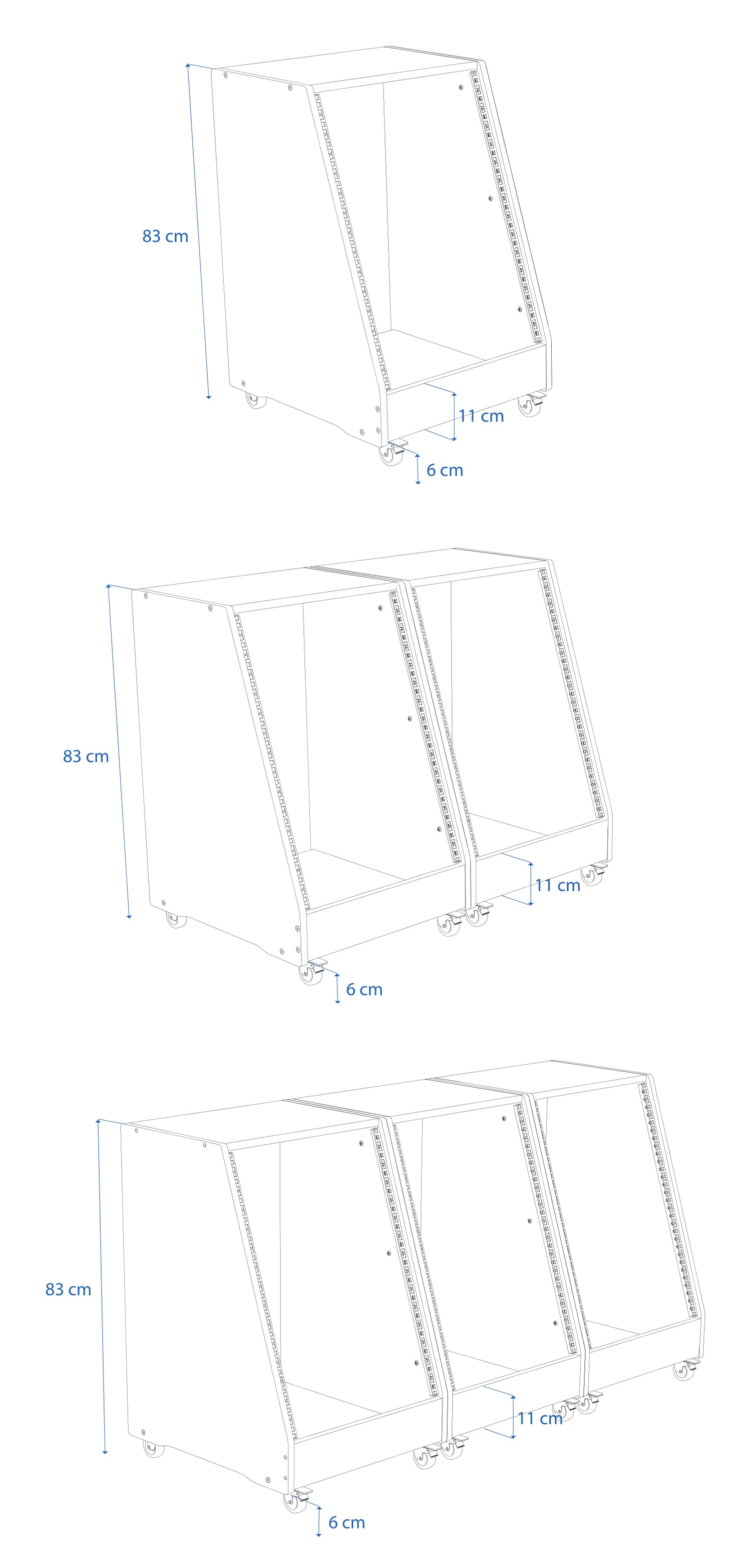 83 cm
11 cm
6 cm

83 cm
11 cm
6 cm

83 cm
11 cm
6 cm