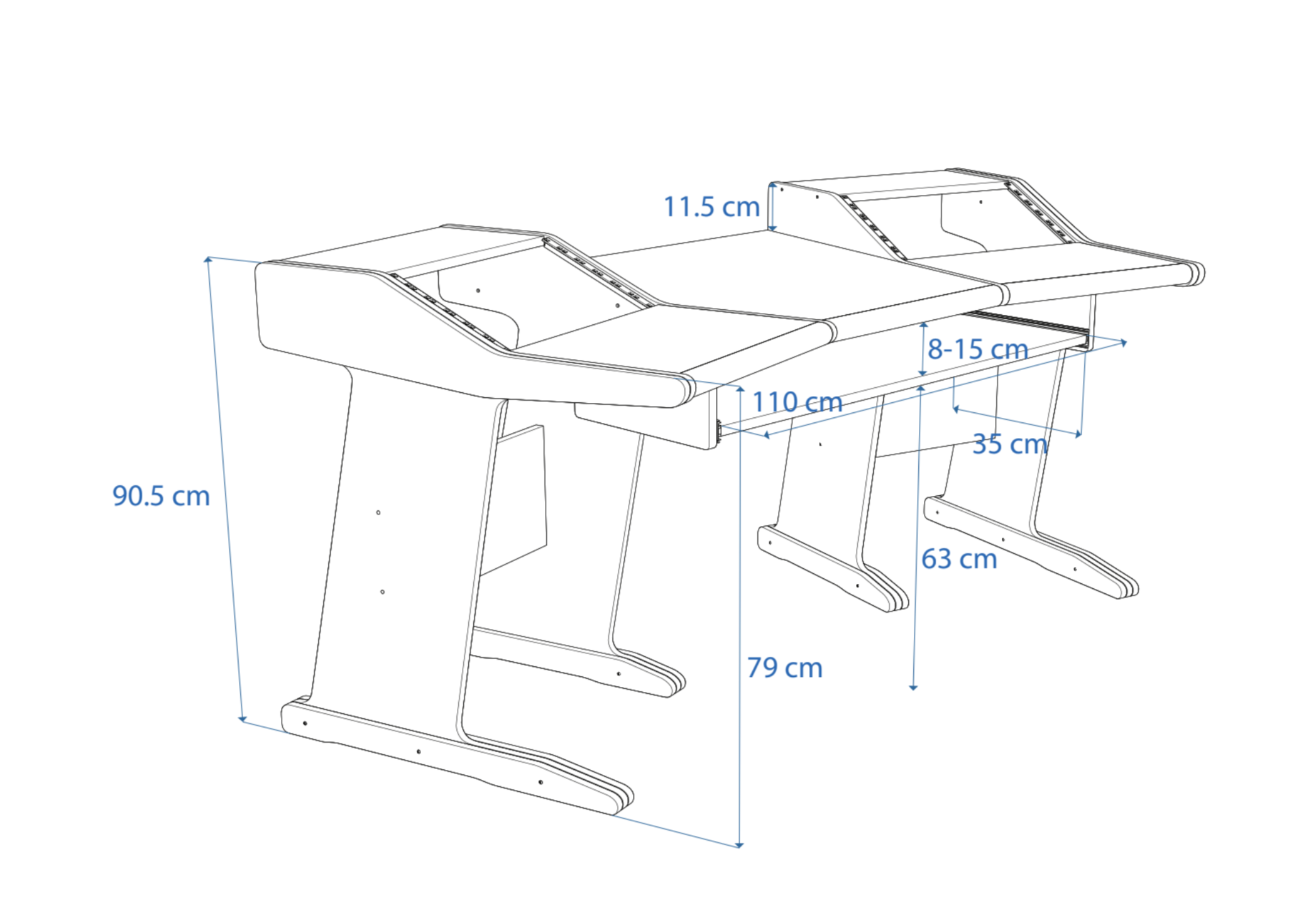 11.5 cm

8-15 cm

110 cm

35 cm

90.5 cm

63 cm

79 cm