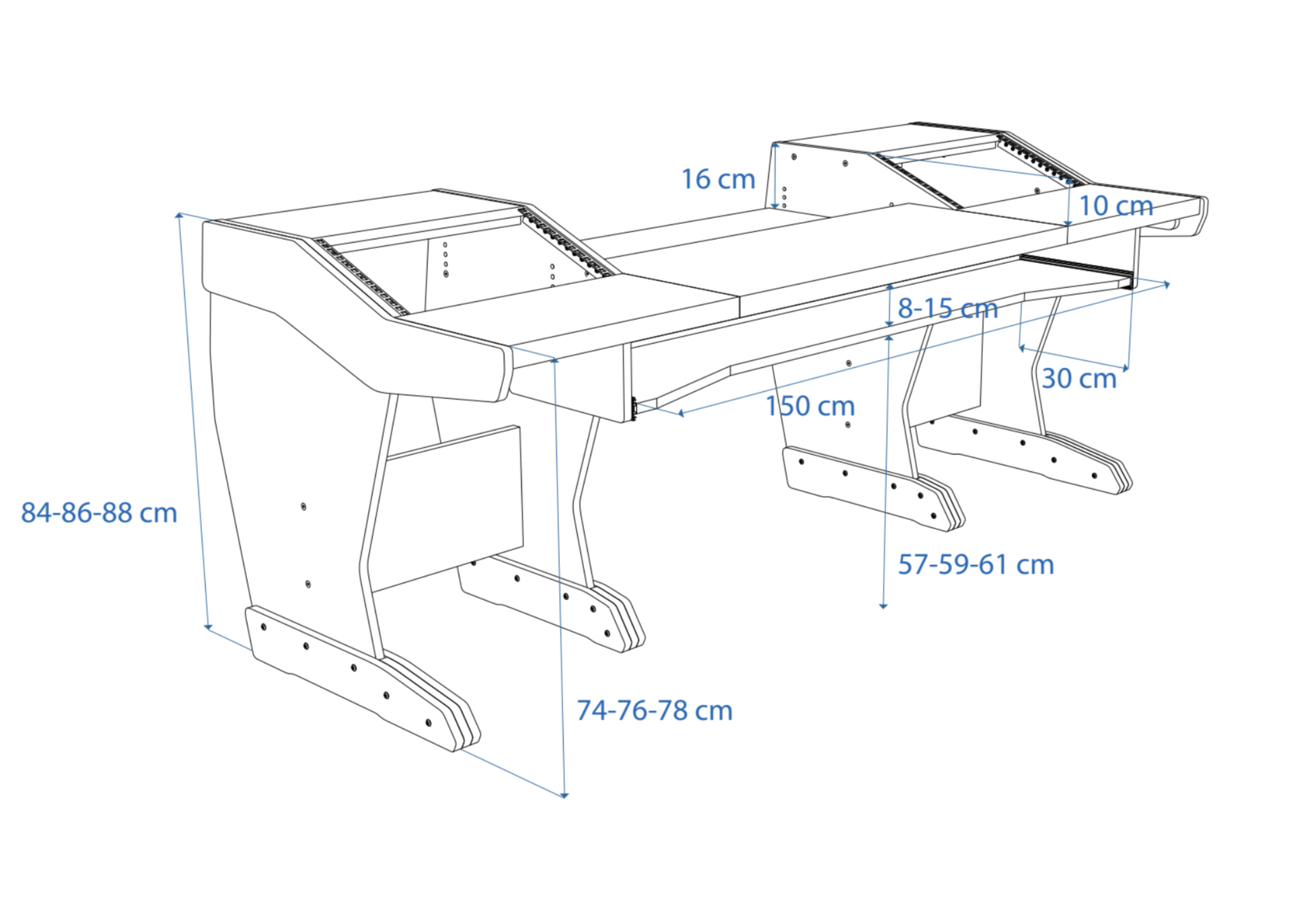 16 cm
10 cm
8-15 cm
30 cm
150 cm
84-86-88 cm
57-59-61 cm
74-76-78 cm