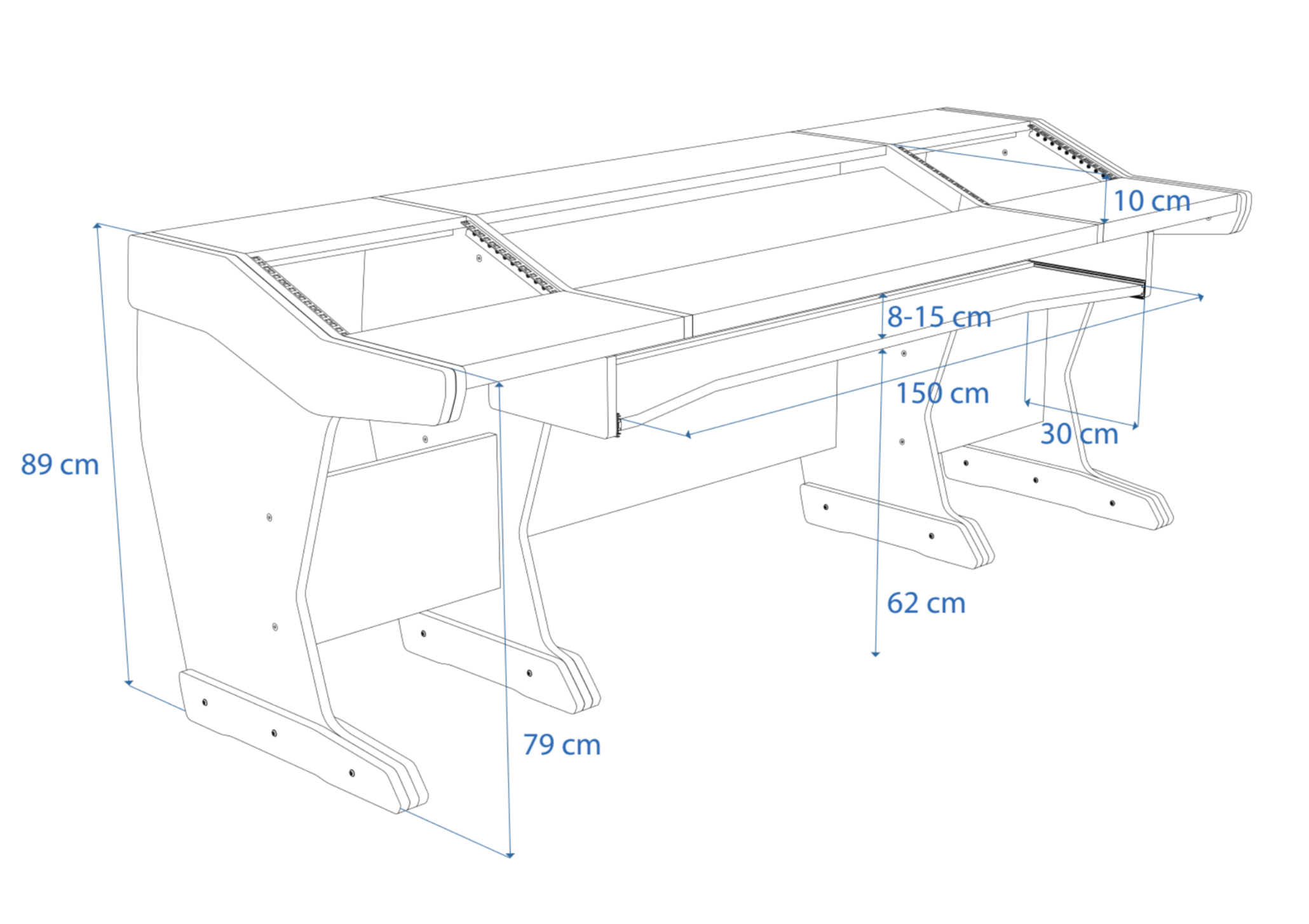 10 cm

8-15 cm

150 cm

30 cm

89 cm

62 cm

79 cm