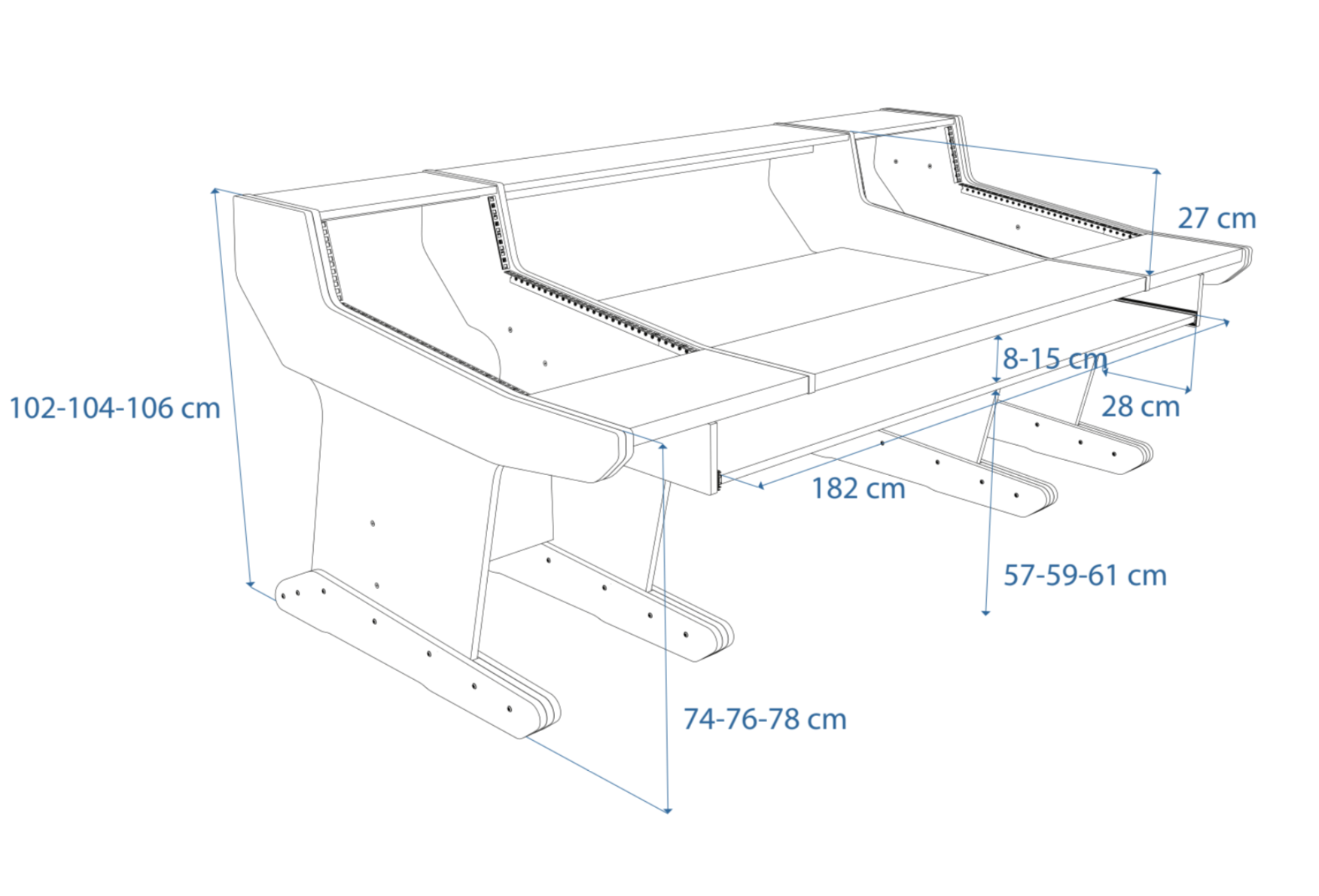 27 cm

8-15 cm

28 cm

102-104-106 cm

182 cm

57-59-61 cm

74-76-78 cm