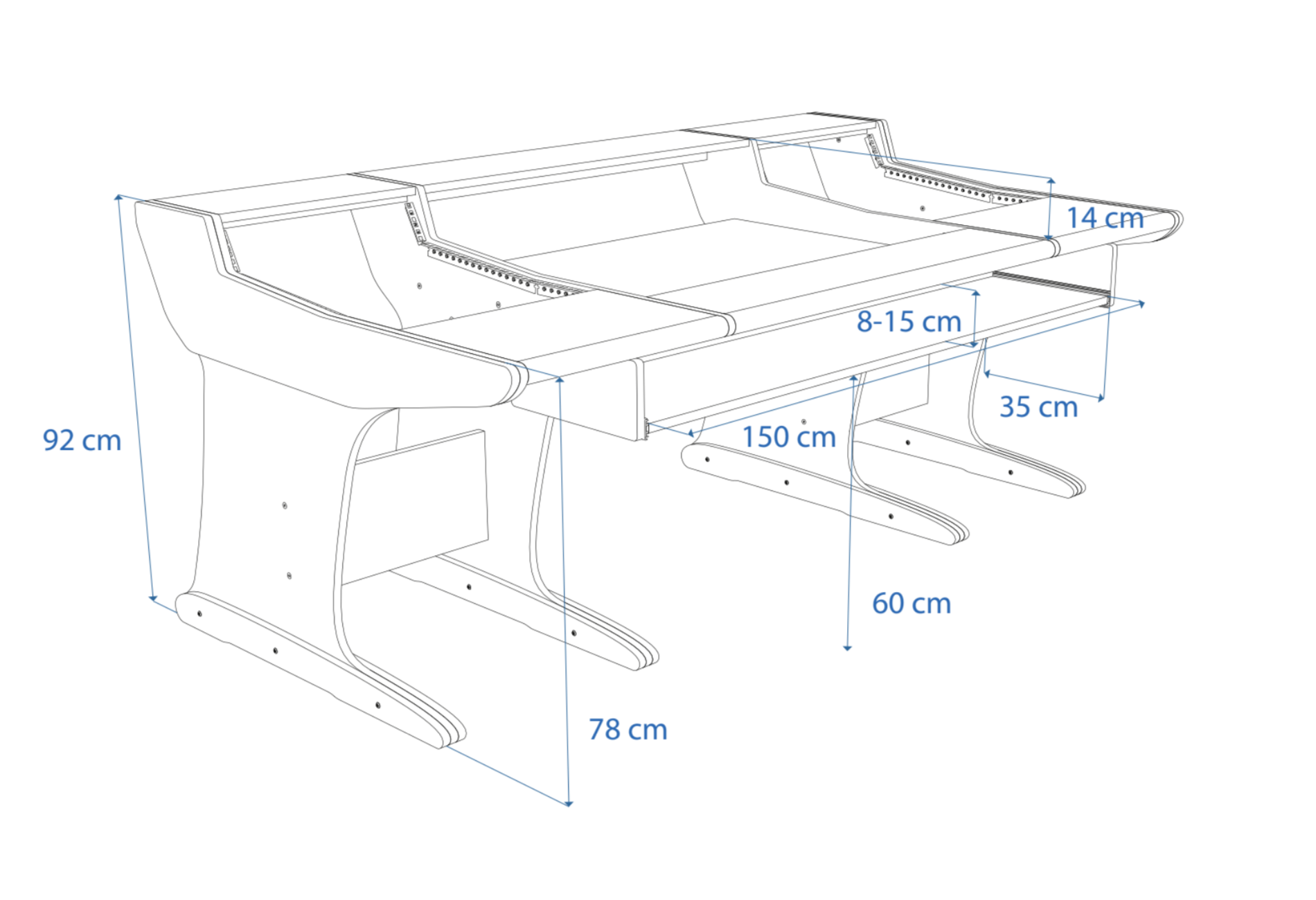 14 cm

8-15 cm

35 cm

92 cm

150 cm

60 cm

78 cm