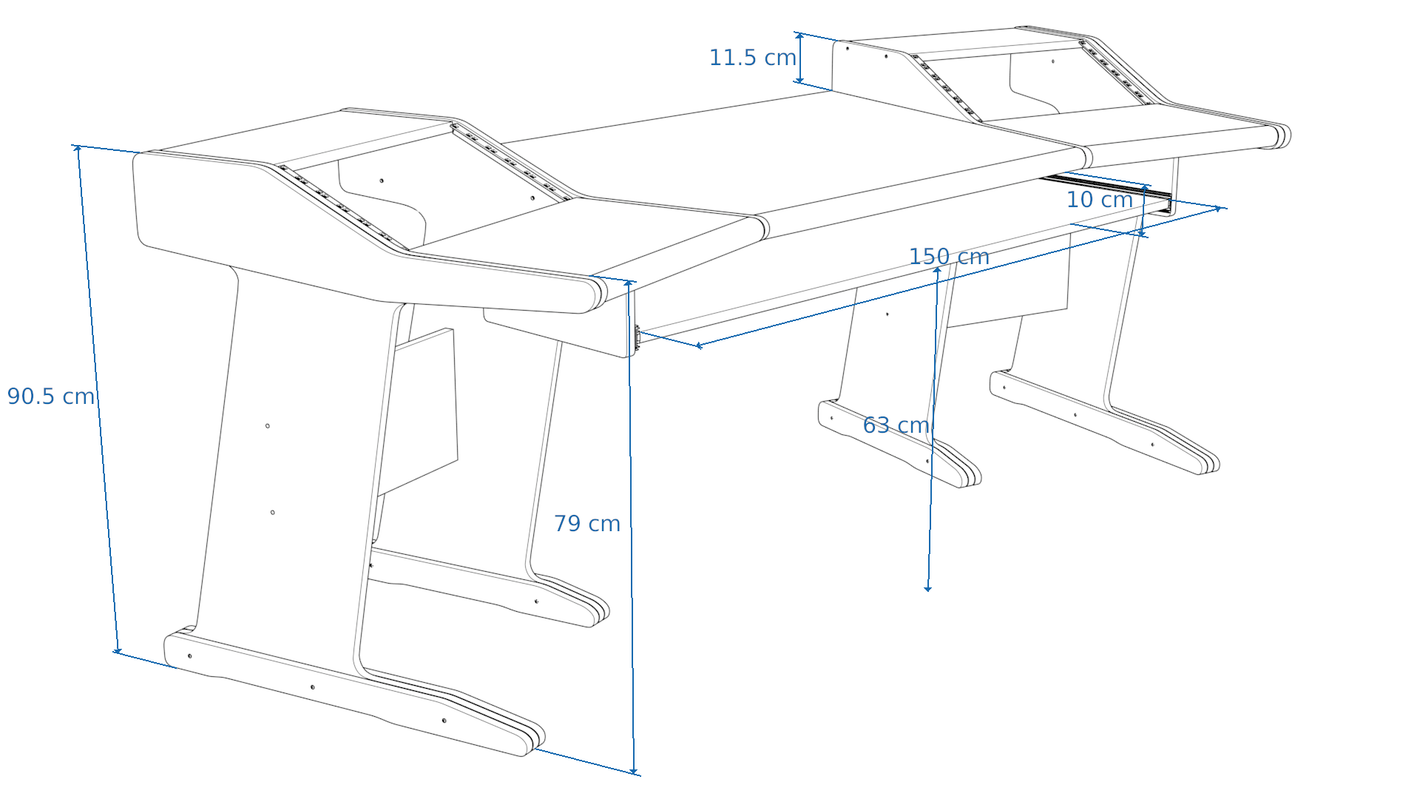 11.5 cm

10 cm

150 cm

90.5 cm

63 cm

79 cm