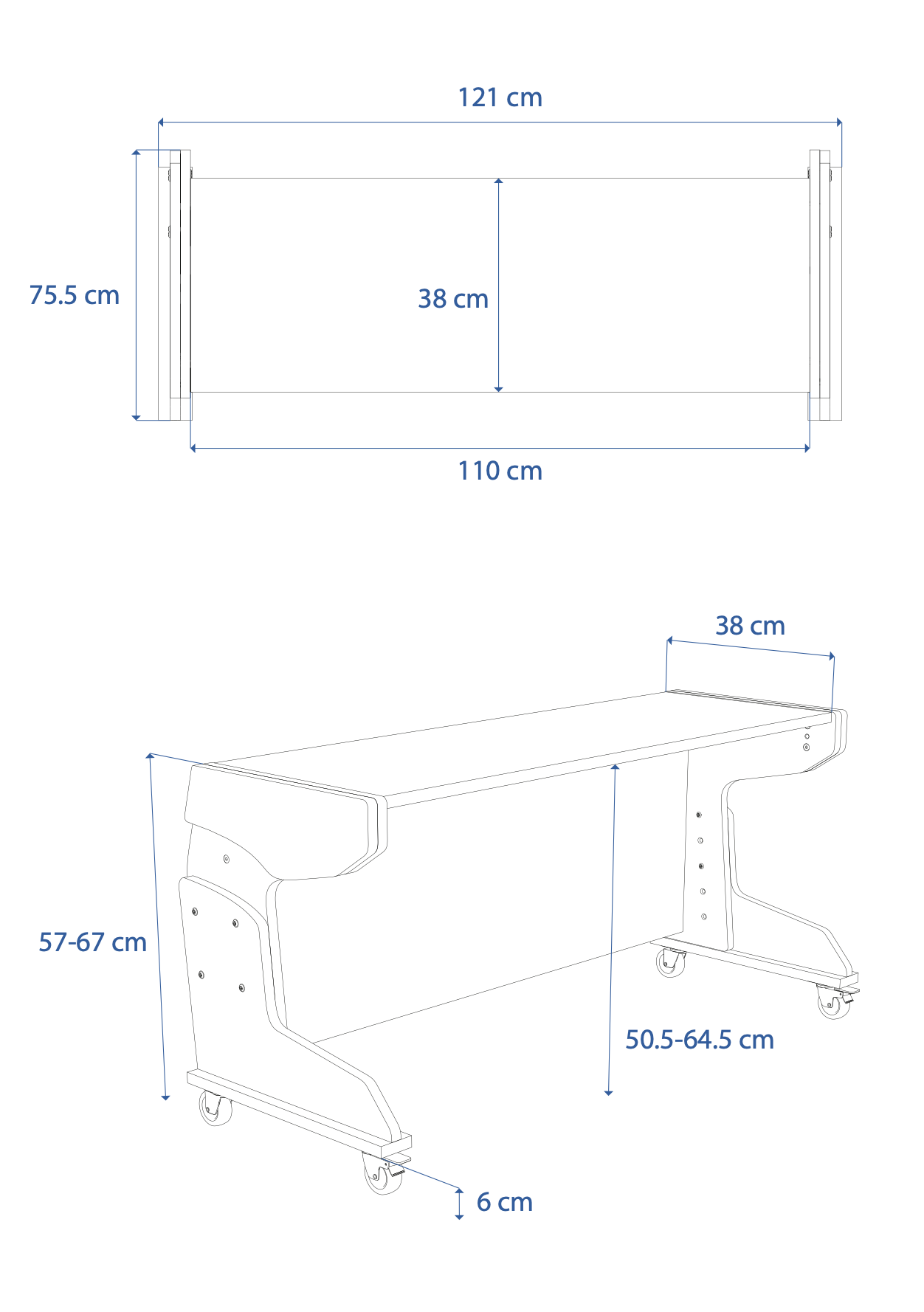 121 cm

75.5 cm

38 cm

110 cm

38 cm

57-67 cm

50.5-64.5 cm

6 cm