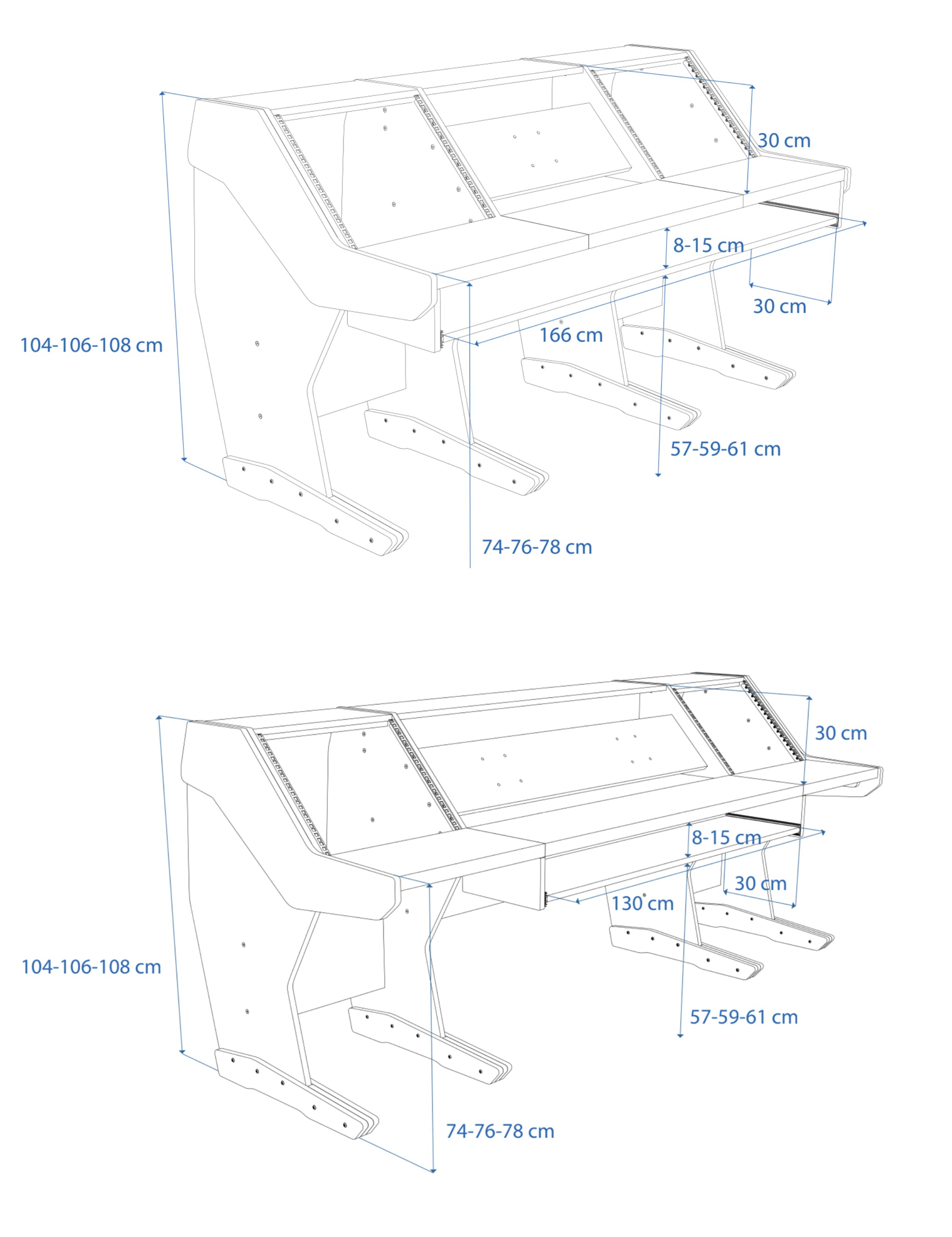 30 cm

8-15 cm

30 cm

166 cm

104-106-108 cm

57-59-61 cm

74-76-78 cm

30 cm

8-15 cm

30 cm

130 cm

104-106-108 cm

57-59-61 cm

74-76-78 cm