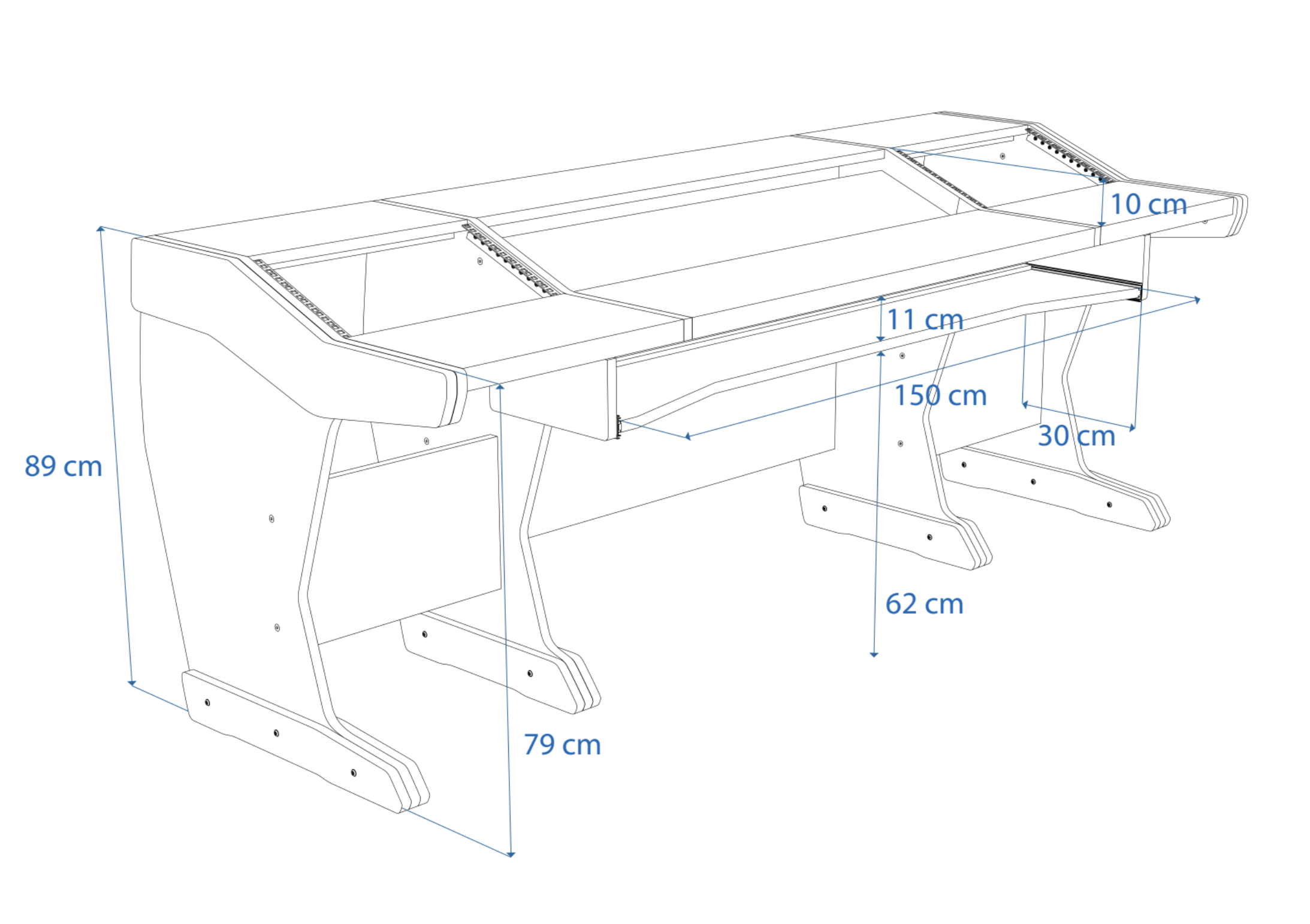 10 cm

11 cm

150 cm

30 cm

89 cm

62 cm

79 cm